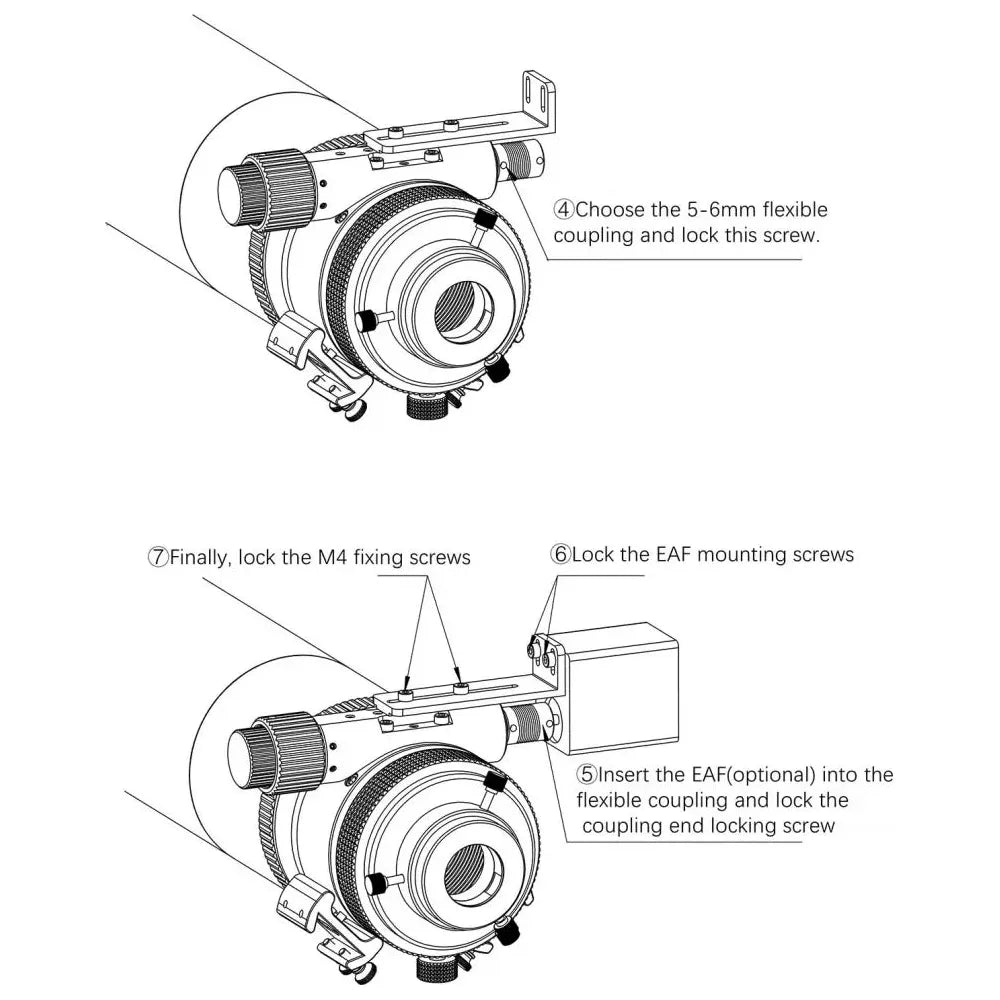 ④Choose the 5-6mm flexible coupling and lock this screw.

⑦Finally, lock the M4 fixing screws

⑥Lock the EAF mounting screws

⑤Insert the EAF(optional) into the flexible coupling and lock the coupling end locking screw