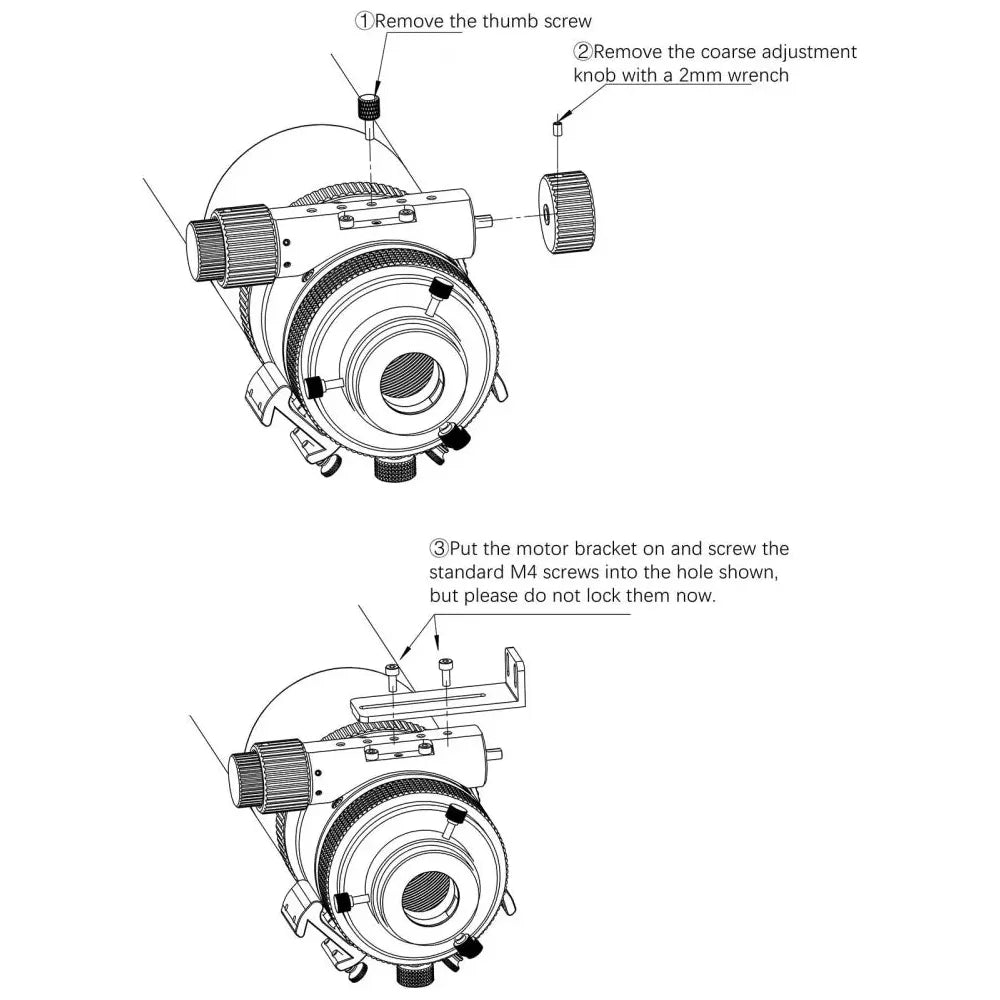 ①Remove the thumb screw

②Remove the coarse adjustment knob with a 2mm wrench

③Put the motor bracket on and screw the standard M4 screws into the hole shown, but please do not lock them now.