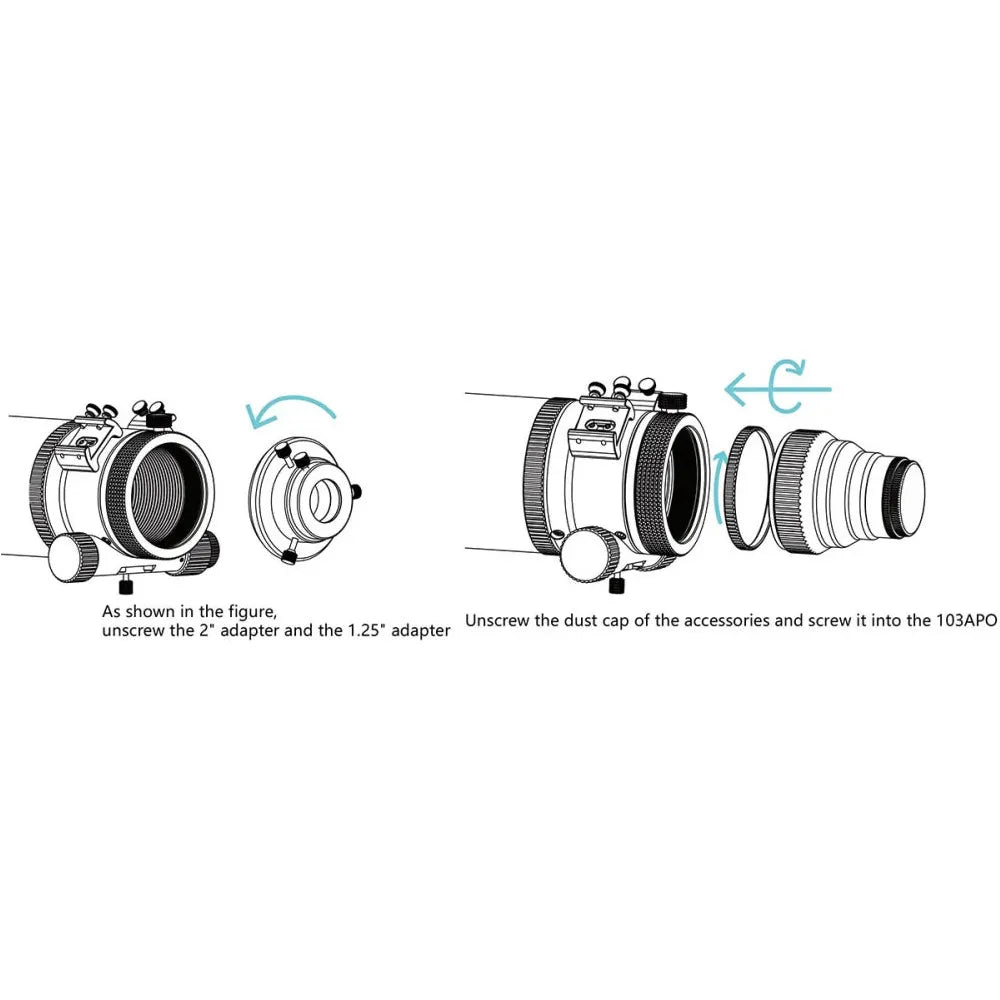 As shown in the figure,
unscrew the 2" adapter and the 1.25" adapter

Unscrew the dust cap of the accessories and screw it into the 103APO