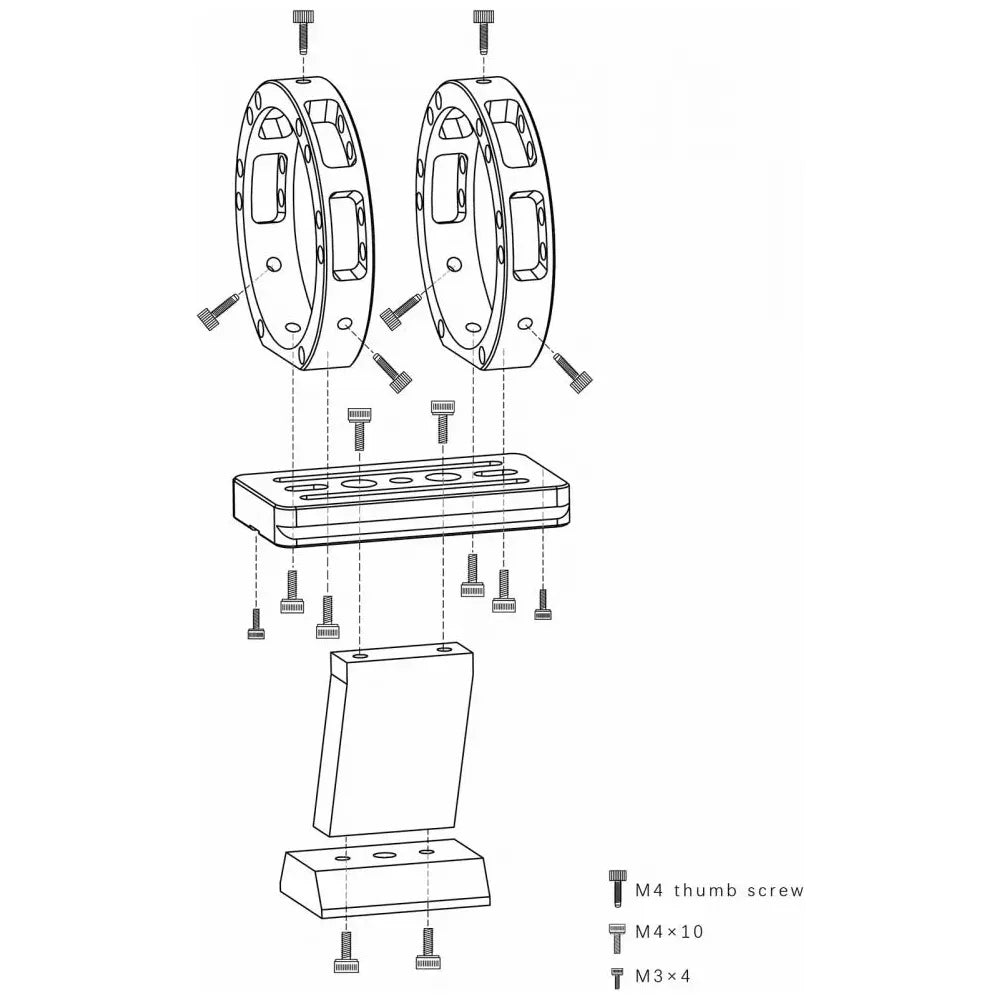 M4 thumb screw

M4×10

M3×4