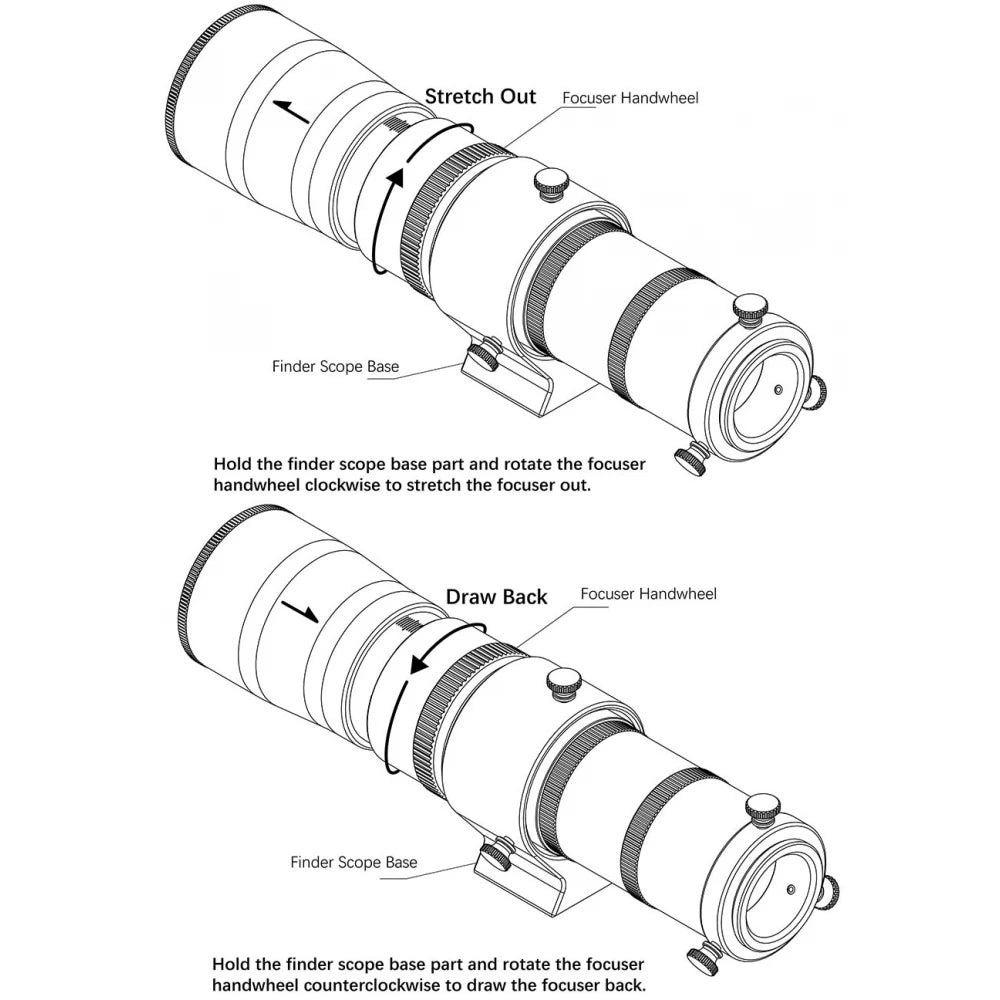 Stretch Out

Focuser Handwheel

Finder Scope Base

Hold the finder scope base part and rotate the focuser handwheel clockwise to stretch the focuser out.

Draw Back

Focuser Handwheel

Finder Scope Base

Hold the finder scope base part and rotate the focuser handwheel counterclockwise to draw the focuser back.