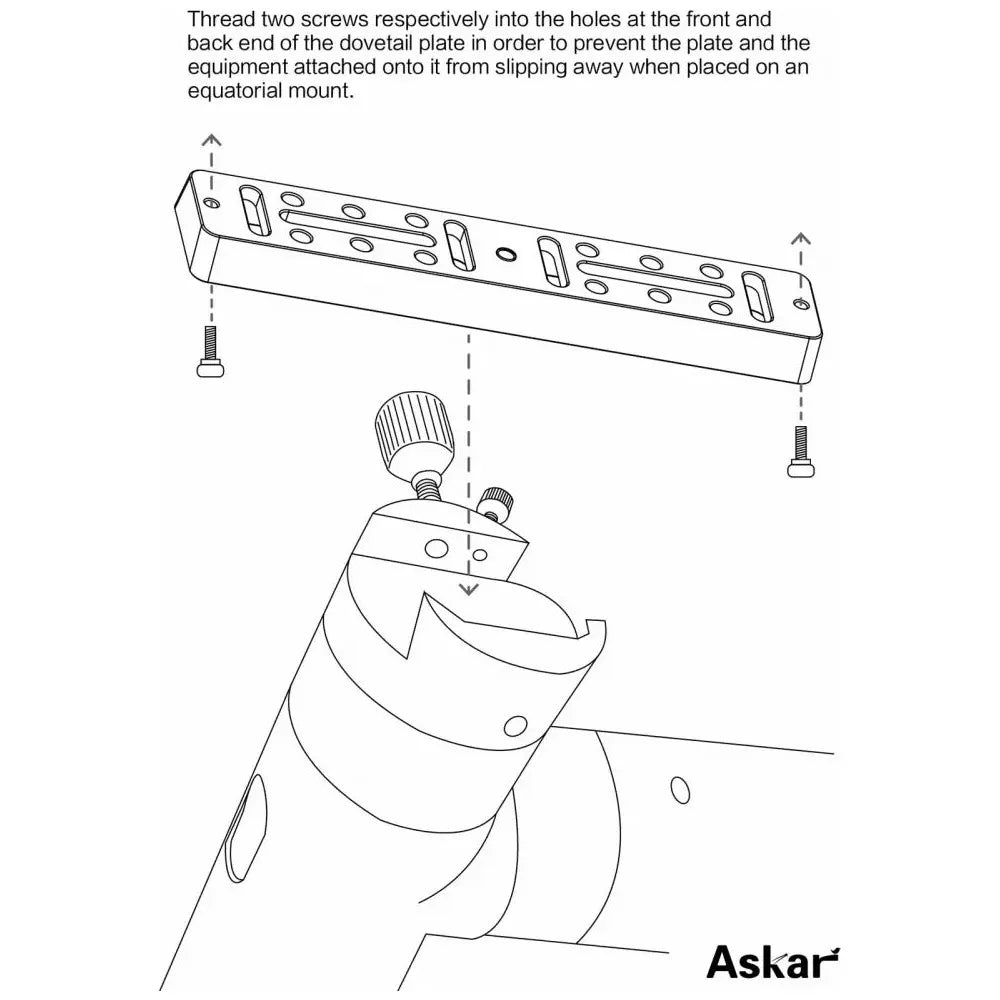 Thread two screws respectively into the holes at the front and back end of the dovetail plate in order to prevent the plate and the equipment attached onto it from slipping away when placed on an equatorial mount.

Askar